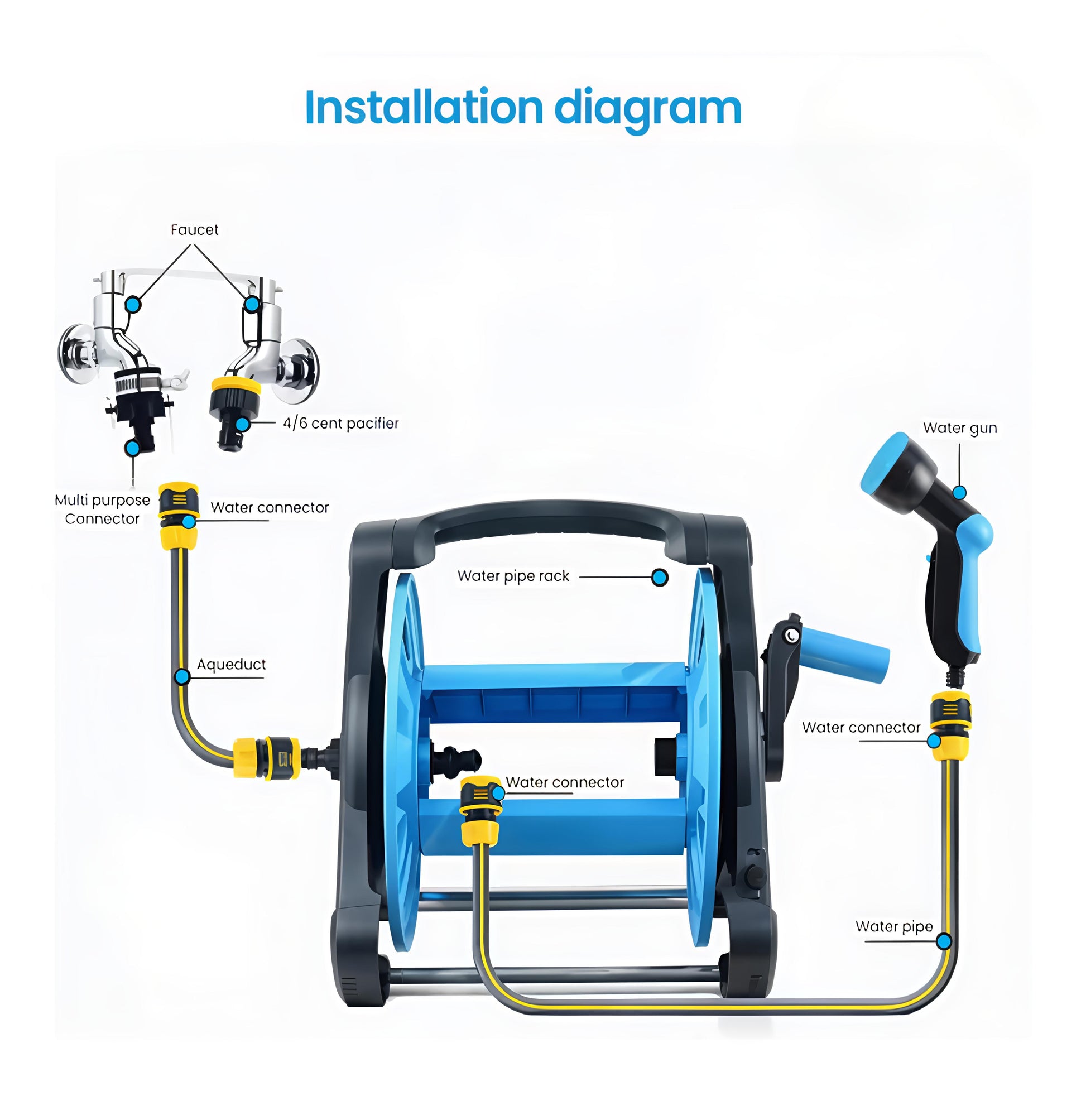 Installation diagram

Faucet

4/6 cent pacifier

Water gun

Multi purpose Connector

Water connector

Water pipe rack

Aqueduct

Water connector

Water connector

Water pipe