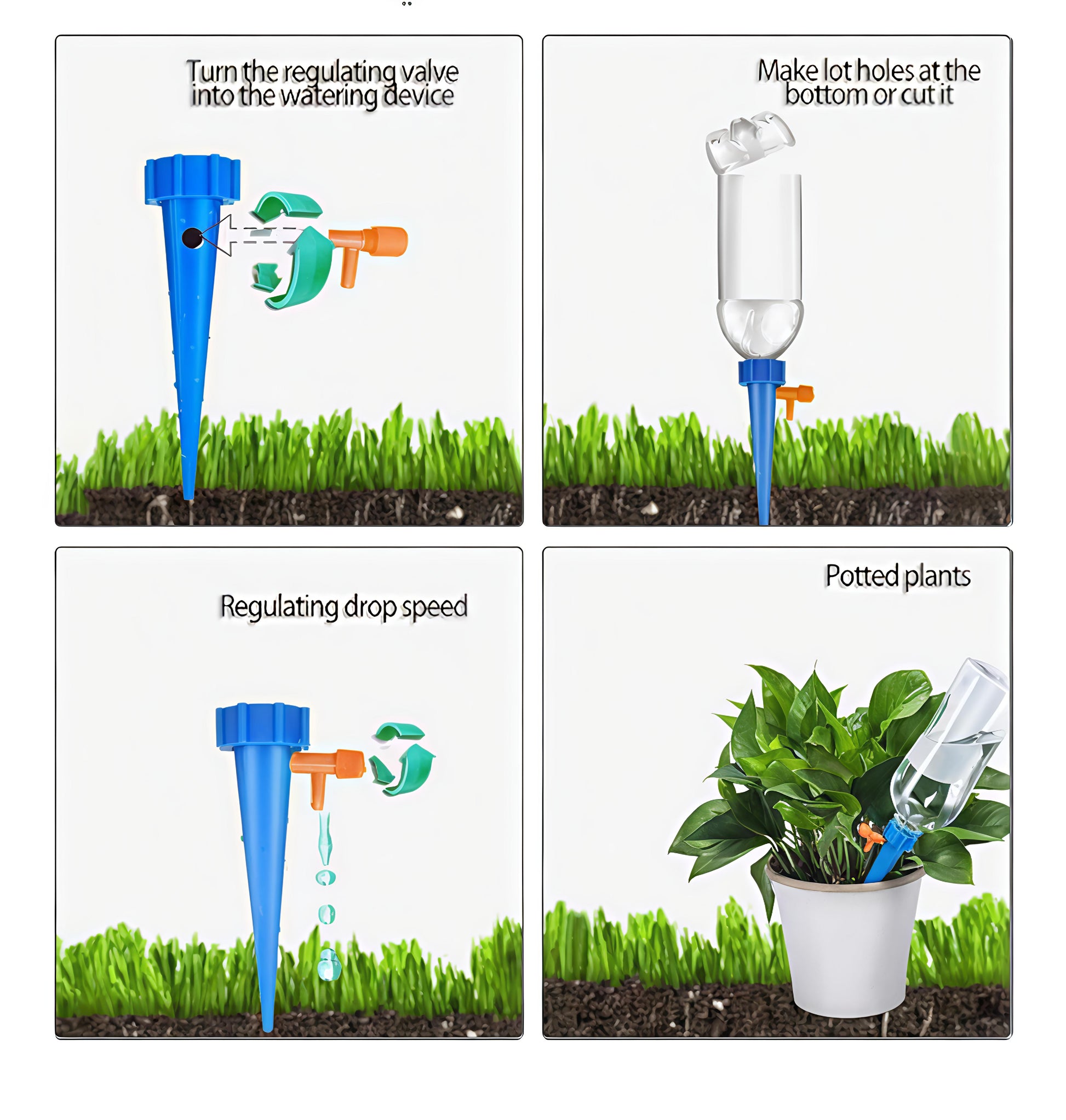 Turn the regulating valve into the watering device

Make lot holes at the bottom or cut it

Regulating drop speed

Potted plants